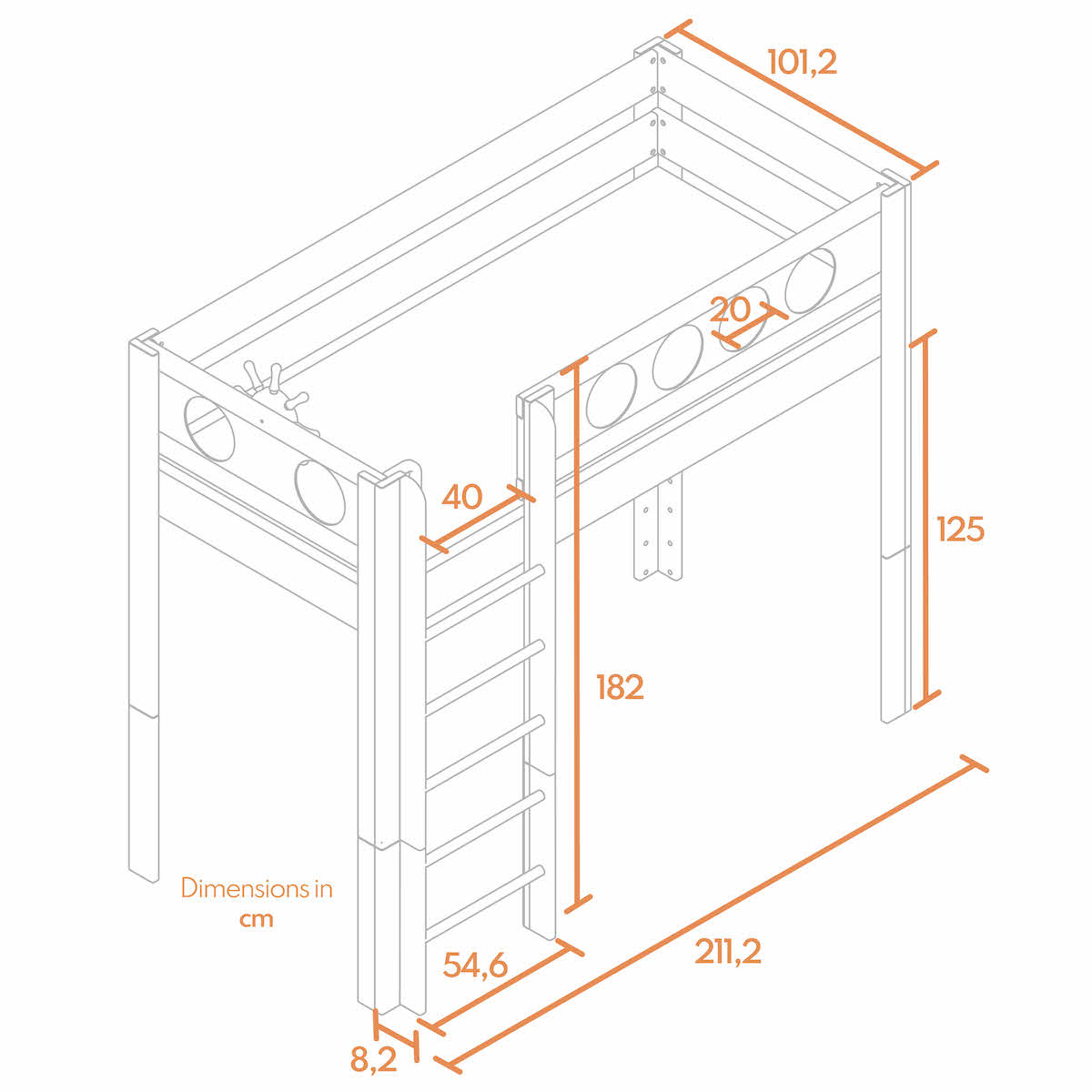 101,2

20

40

125

182

Dimensions in cm

54,6

211,2

8,2