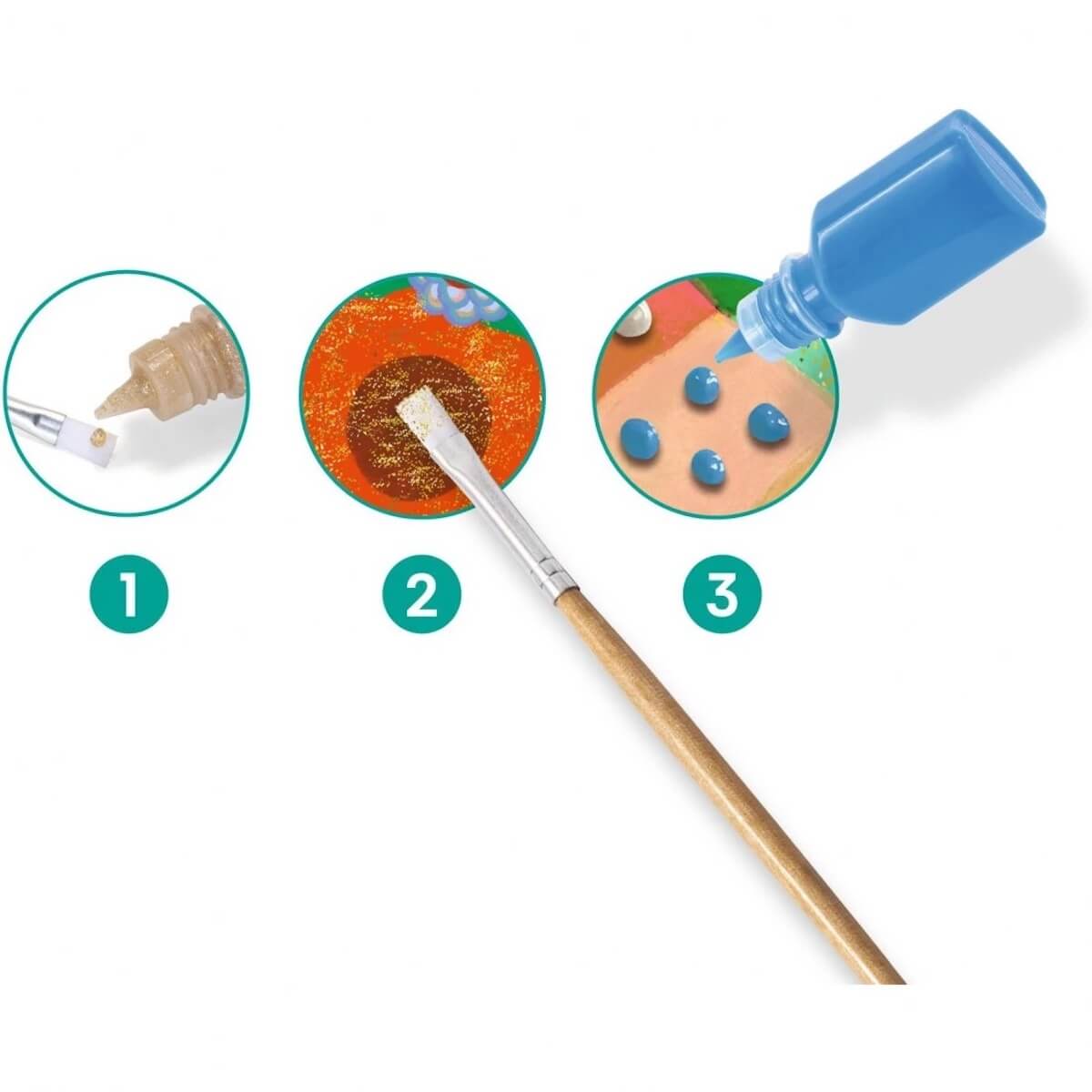 1

2

3